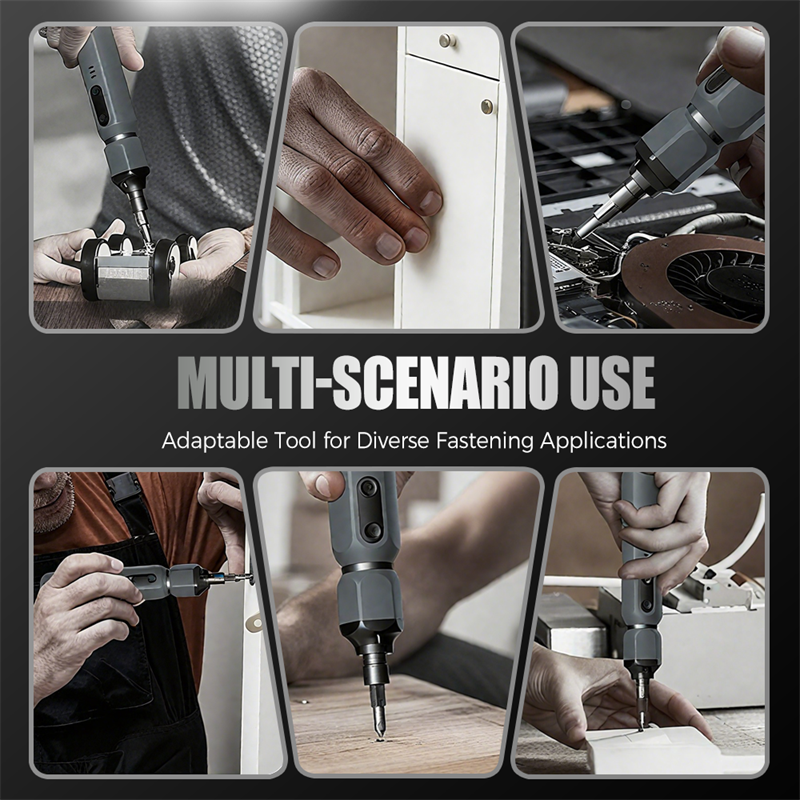 MULTI-SCENARIO USE

Adaptable Tool for Diverse Fastening Applications