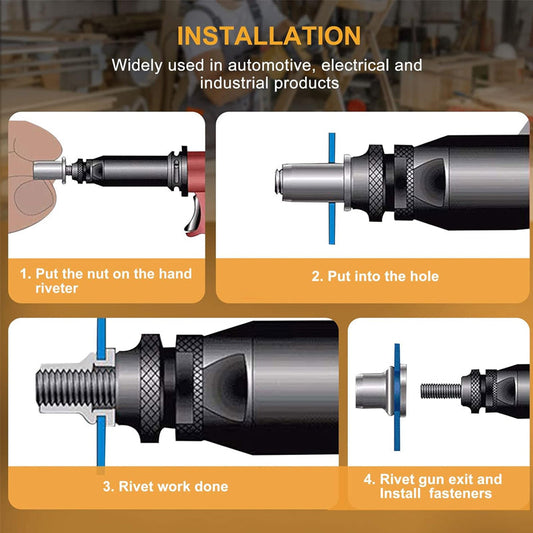 INSTALLATION

Widely used in automotive, electrical and industrial products

1. Put the nut on the hand riveter

2. Put into the hole

3. Rivet work done

4. Rivet gun exit and Install fasteners